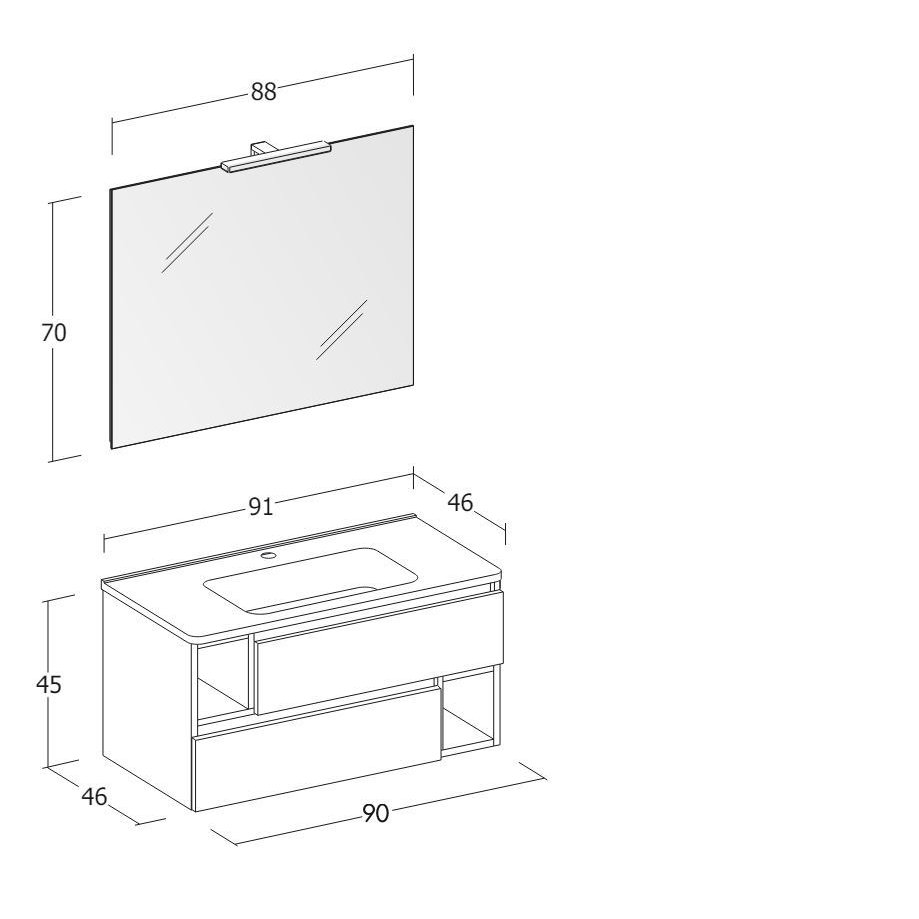 88

70

91

46

45

46

90