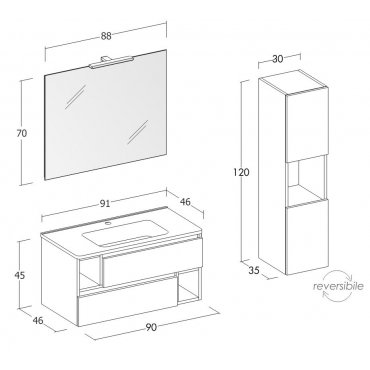 88
70
91
46
45
46
90
30
120
35
reversibile